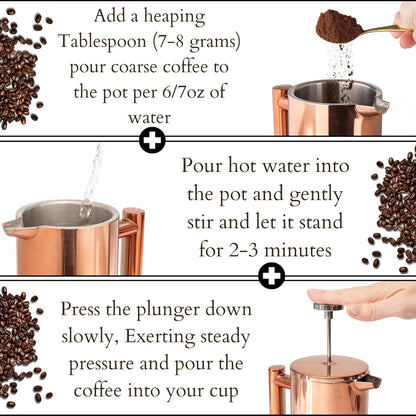 Add a heaping Tablespoon (7-8 grams) pour coarse coffee to the pot per 6/7oz of water

Pour hot water into the pot and gently stir and let it stand for 2-3 minutes

Press the plunger down slowly, Exerting steady pressure and pour the coffee into your cup