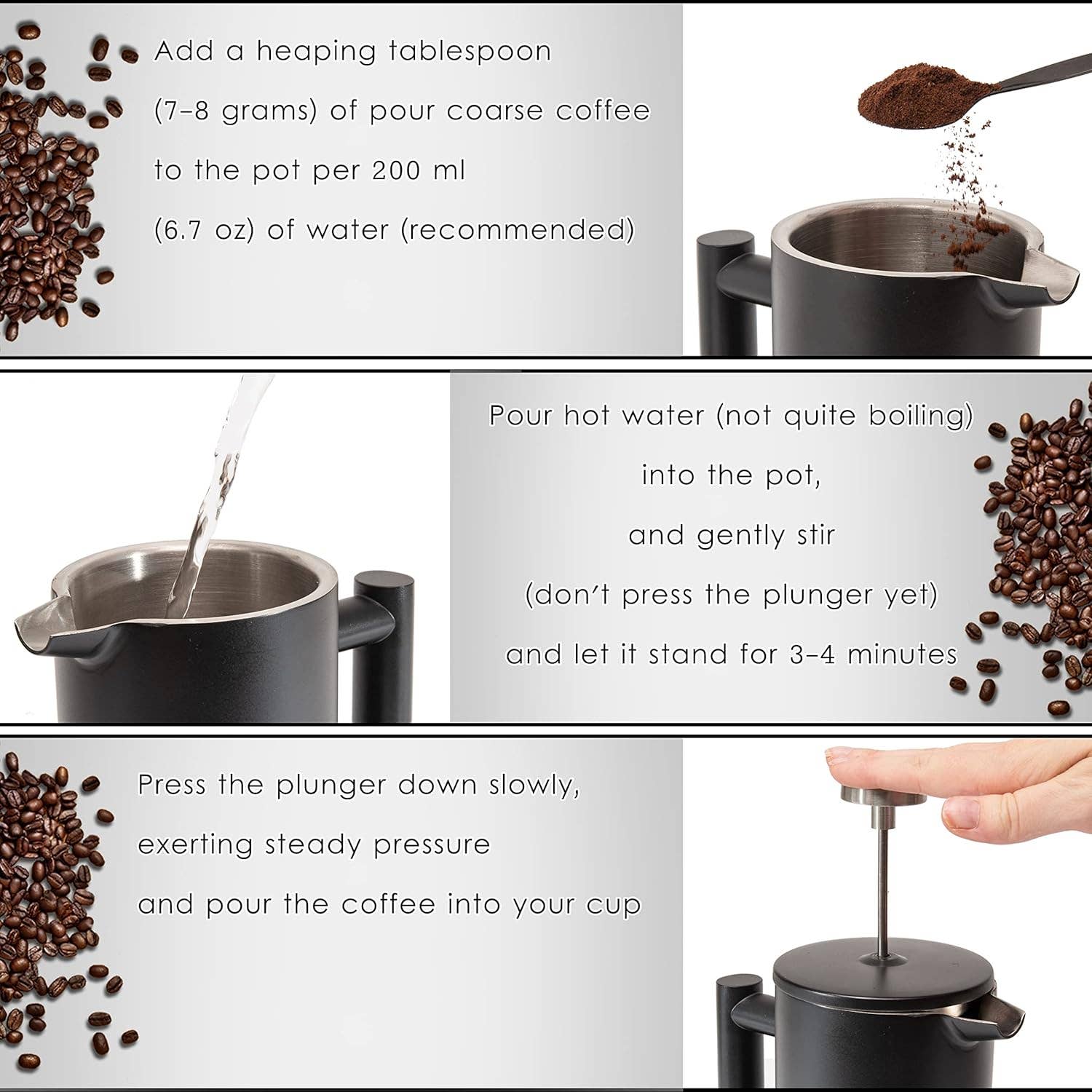 Add a heaping tablespoon (7–8 grams) of pour coarse coffee to the pot per 200 ml (6.7 oz) of water (recommended)

Pour hot water (not quite boiling) into the pot, and gently stir (don't press the plunger yet) and let it stand for 3–4 minutes

Press the plunger down slowly, exerting steady pressure and pour the coffee into your cup